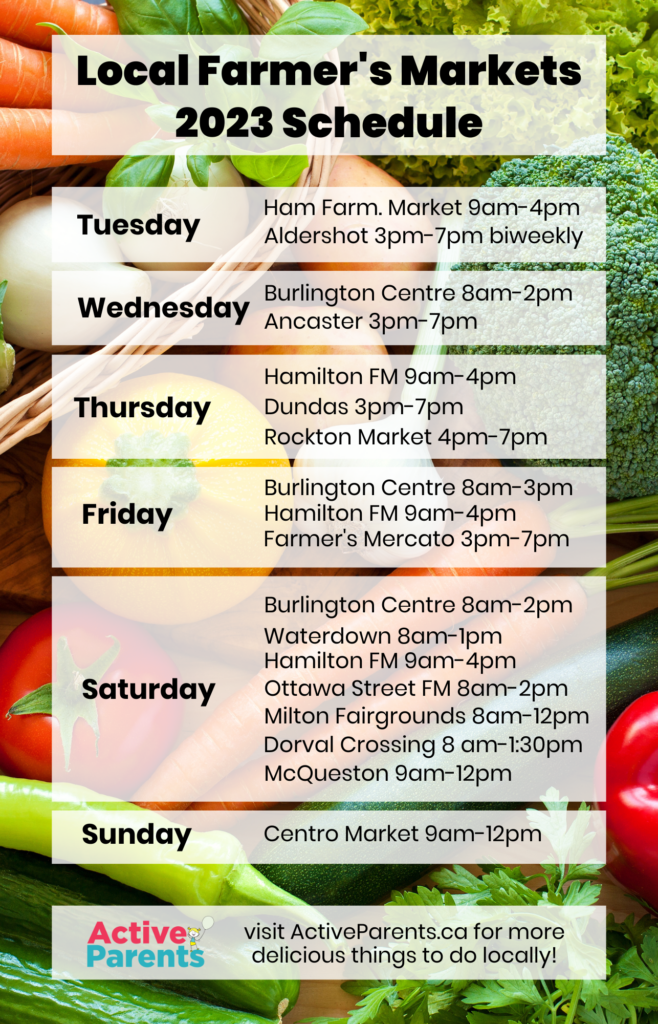 Local Farmer's Markets 2023 Schedule

| | |
|---|---|
| Tuesday | Ham Farm. Market 9am-4pm<br>Aldershot 3pm-7pm biweekly |
| Wednesday | Burlington Centre 8am-2pm<br>Ancaster 3pm-7pm |
| Thursday | Hamilton FM 9am-4pm<br>Dundas 3pm-7pm<br>Rockton Market 4pm-7pm |
| Friday | Burlington Centre 8am-3pm<br>Hamilton FM 9am-4pm<br>Farmer's Mercato 3pm-7pm |
| Saturday | Burlington Centre 8am-2pm<br>Waterdown 8am-1pm<br>Hamilton FM 9am-4pm<br>Ottawa Street FM 8am-2pm<br>Milton Fairgrounds 8am-12pm<br>Dorval Crossing 8 am-1:30pm<br>McQueston 9am-12pm |
| Sunday | Centro Market 9am-12pm |

Active Parents

visit ActiveParents.ca for more delicious things to do locally!